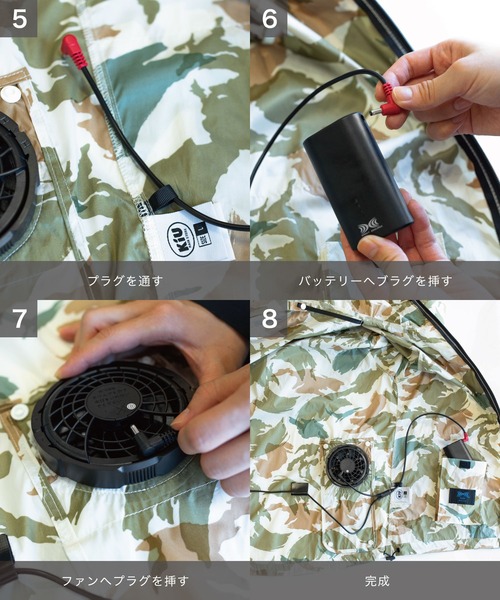 5

KiU

プラグを通す

6

バッテリーへプラグを挿す

7

ファンへプラグを挿す

8

完成