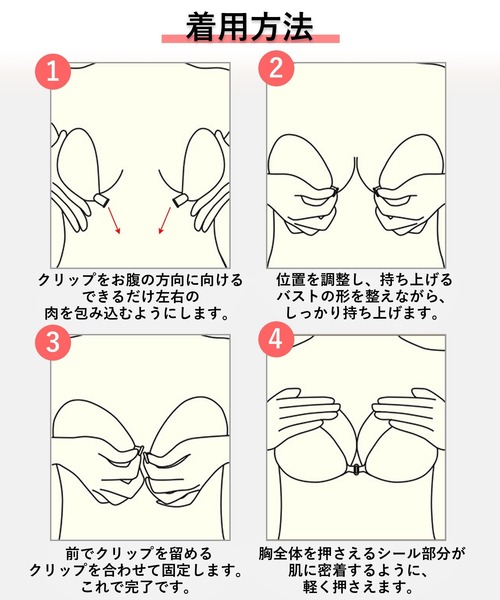 着用方法

1

クリップをお腹の方向に向ける
できるだけ左右の
肉を包み込むようにします。

2

位置を調整し、持ち上げる
バストの形を整えながら、
しっかり持ち上げます。

3

前でクリップを留める
クリップを合わせて固定します。
これで完了です。

4

胸全体を押さえるシール部分が
肌に密着するように、
軽く押さえます。