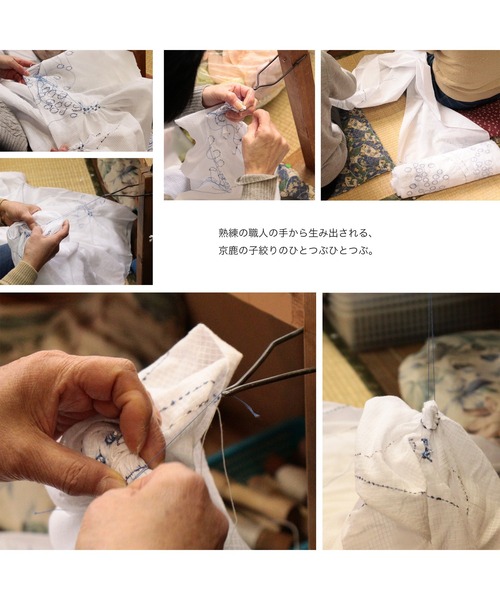 熟練の職人の手から生み出される、
京鹿の子絞りのひとつぶひとつぶ。