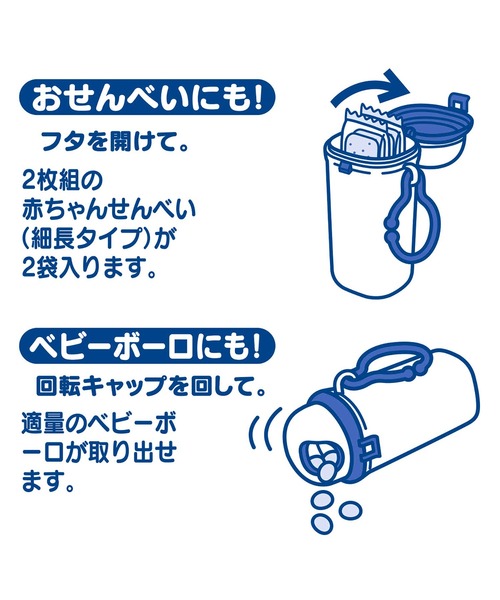 おせんべいにも!

フタを開けて。

2枚組の赤ちゃんせんべい(細長タイプ)が2袋入ります。

ベビーボーロにも!

回転キャップを回して。

適量のベビーボーロが取り出せます。