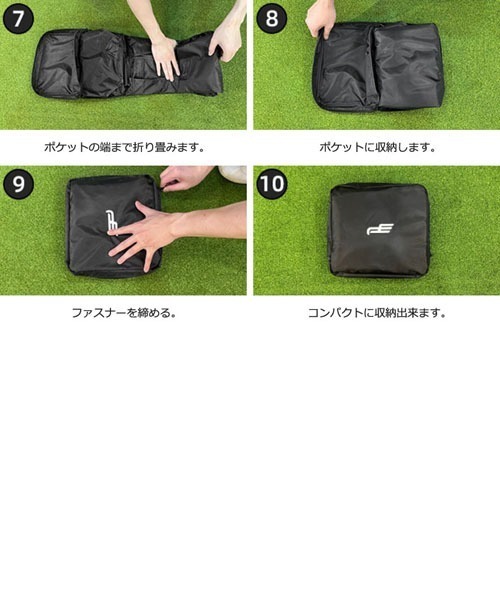 7

ポケットの端まで折り畳みます。

8

ポケットに収納します。

9

ファスナーを締める。

10

コンパクトに収納出来ます。