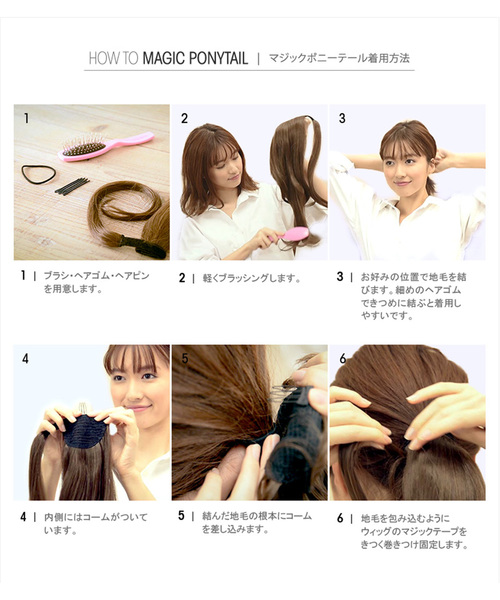 HOW TO MAGIC PONYTAIL | マジックポニーテール着用方法

1

2

3

1 | ブラシ・ヘアゴム・ヘアピンを用意します。

2 | 軽くブラッシングします。

3 | お好みの位置で地毛を結びます。細めのヘアゴムできつめに結ぶと着用しやすいです。

4

5

6

4 | 内側にはコームがついています。

5 | 結んだ地毛の根本にコームを差し込みます。

6 | 地毛を包み込むようにウィッグのマジックテープをきつく巻きつけ固定します。