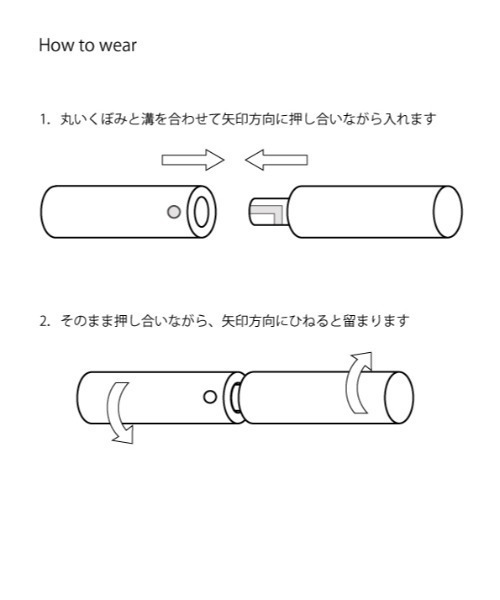 How to wear

1. 丸いくぼみと溝を合わせて矢印方向に押し合いながら入れます

2. そのまま押し合いながら、矢印方向にひねると留まります