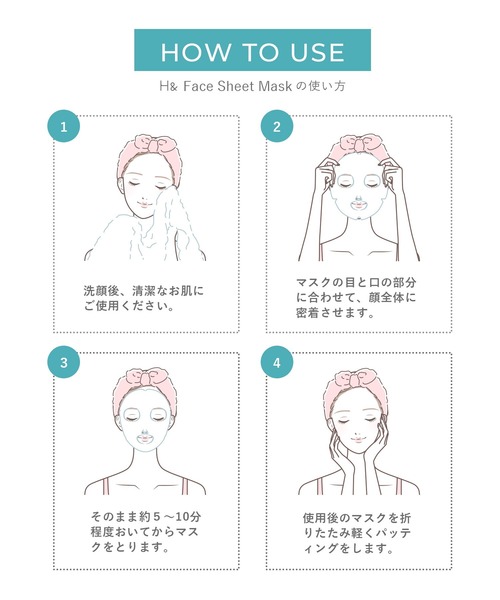 HOW TO USE

H& Face Sheet Mask の使い方

1

洗顔後、清潔なお肌にご使用ください。

2

マスクの目と口の部分に合わせて、顔全体に密着させます。

3

そのまま約５～10分程度おいてからマスクをとります。

4

使用後のマスクを折りたたみ軽くパッティングをします。