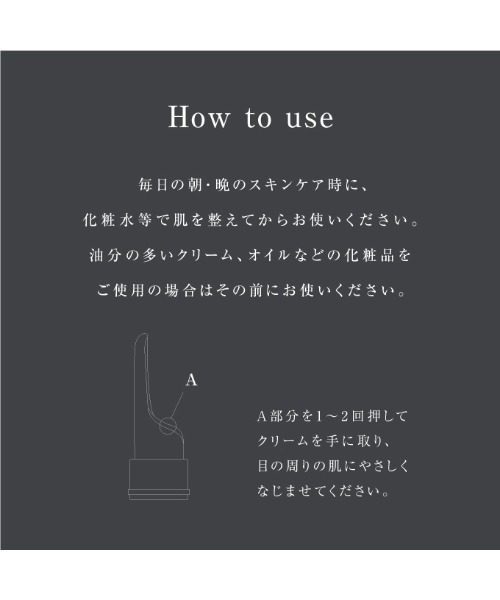 How to use

毎日の朝・晩のスキンケア時に、
化粧水等で肌を整えてからお使いください。
油分の多いクリーム、オイルなどの化粧品を
ご使用の場合はその前にお使いください。

A

A部分を1～2回押して
クリームを手に取り、
目の周りの肌にやさしく
なじませてください。