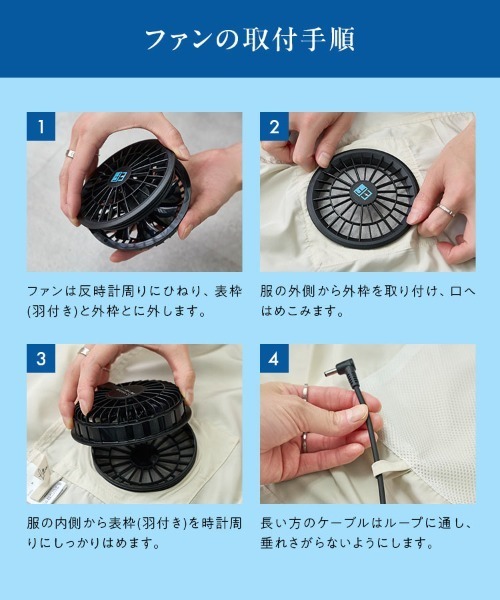 ファンの取付手順

1

ファンは反時計周りにひねり、表枠(羽付き)と外枠とに外します。

2

服の外側から外枠を取り付け、口へはめこみます。

3

服の内側から表枠(羽付き)を時計周りにしっかりはめます。

4

長い方のケーブルはループに通し、垂れさがらないようにします。