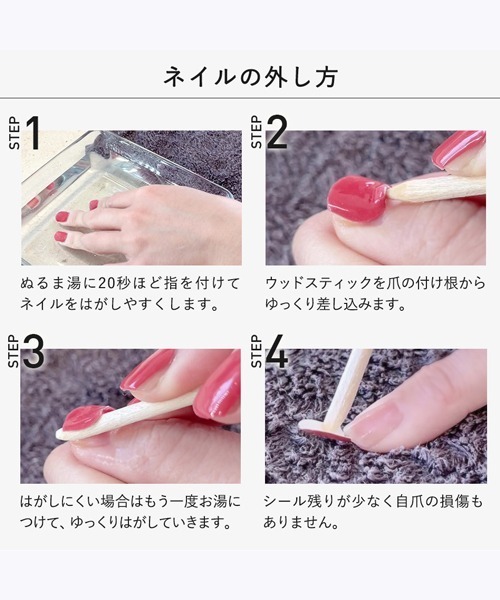 ネイルの外し方

STEP 1

ぬるま湯に20秒ほど指を付けてネイルをはがしやすくします。

STEP 2

ウッドスティックを爪の付け根からゆっくり差し込みます。

STEP 3

はがしにくい場合はもう一度お湯につけて、ゆっくりはがしていきます。

STEP 4

シール残りが少なく自爪の損傷もありません。