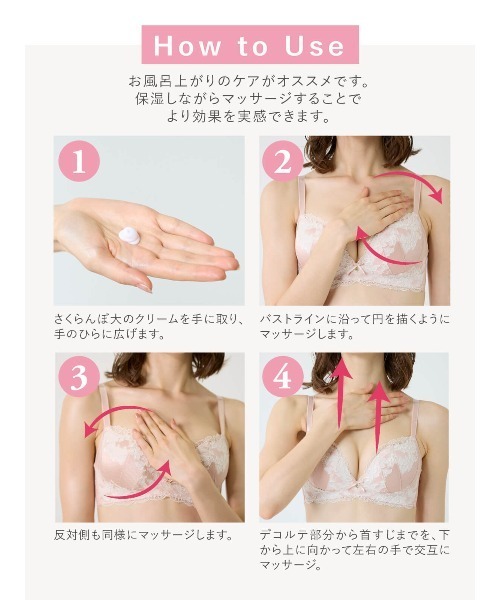 How to Use

お風呂上がりのケアがオススメです。
保湿しながらマッサージすることで
より効果を実感できます。

1

さくらんぼ大のクリームを手に取り、手のひらに広げます。

2

バストラインに沿って円を描くようにマッサージします。

3

反対側も同様にマッサージします。

4

デコルテ部分から首すじまでを、下から上に向かって左右の手で交互にマッサージ。