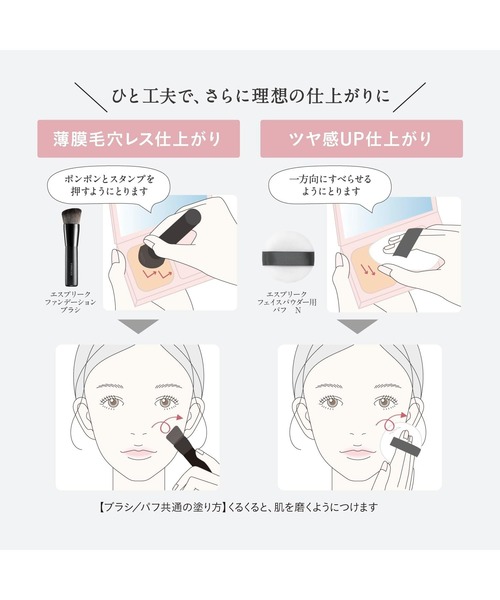 ひと工夫で、さらに理想の仕上がりに

薄膜毛穴レス仕上がり

ポンポンとスタンプを押すようにとります

エスプリーク ファンデーション ブラシ

ツヤ感UP仕上がり

一方向にすべらせるようにとります

エスプリーク フェイスパウダー用 パフ　N

【ブラシ/パフ共通の塗り方】くるくると、肌を磨くようにつけます