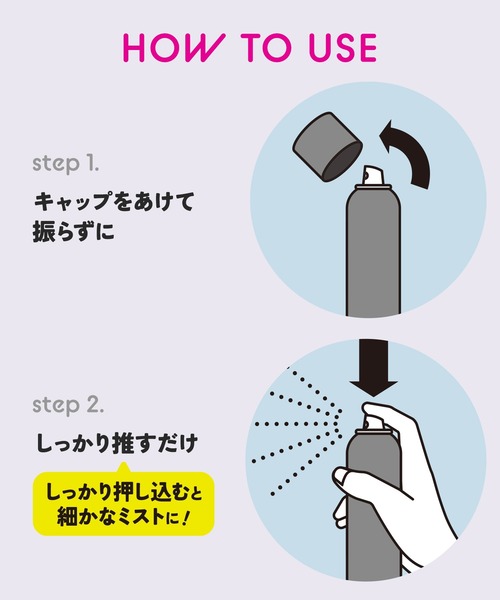 HOW TO USE

step 1.

キャップをあけて
振らずに

step 2.

しっかり推すだけ

しっかり押し込むと
細かなミストに！