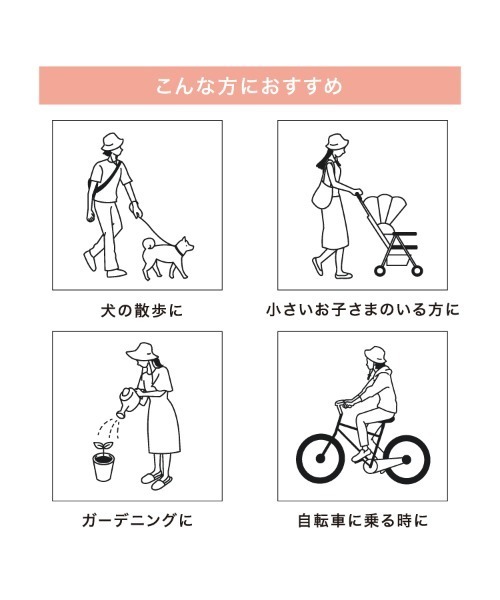 こんな方におすすめ

犬の散歩に

小さいお子さまのいる方に

ガーデニングに

自転車に乗る時に