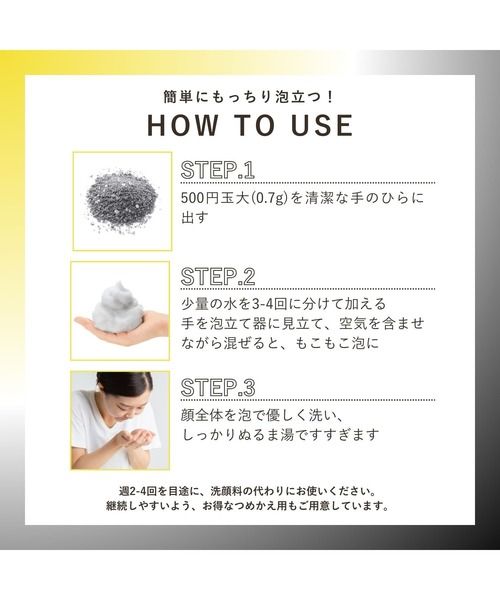 簡単にもっちり泡立つ！

HOW TO USE

STEP.1

500円玉大(0.7g)を清潔な手のひらに出す

STEP.2

少量の水を3-4回に分けて加える
手を泡立て器に見立て、空気を含ませながら混ぜると、もこもこ泡に

STEP.3

顔全体を泡で優しく洗い、
しっかりぬるま湯ですすぎます

週2-4回を目途に、洗顔料の代わりにお使いください。
継続しやすいよう、お得なつめかえ用もご用意しています。