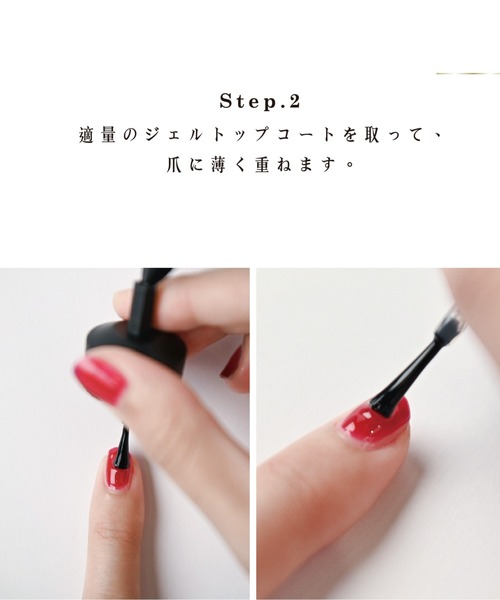 Step.2
適量のジェルトップコートを取って、
爪に薄く重ねます。