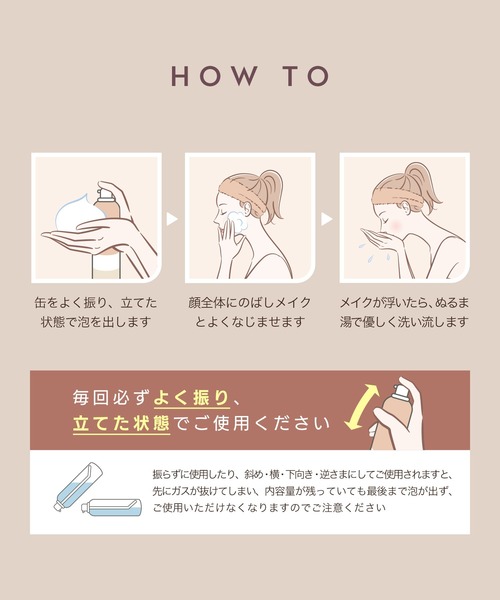 HOW TO

缶をよく振り、立てた状態で泡を出します

顔全体にのばしメイクとよくなじませます

メイクが浮いたら、ぬるま湯で優しく洗い流します

毎回必ずよく振り、立てた状態でご使用ください

振らずに使用したり、斜め・横・下向き・逆さまにしてご使用されますと、先にガスが抜けてしまい、内容量が残っていても最後まで泡が出ず、ご使用いただけなくなりますのでご注意ください