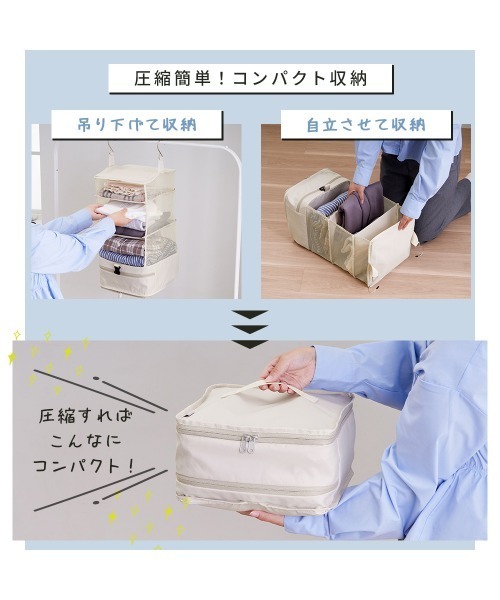 圧縮簡単！コンパクト収納

吊り下げて収納

自立させて収納

圧縮すれば
こんなに
コンパクト！