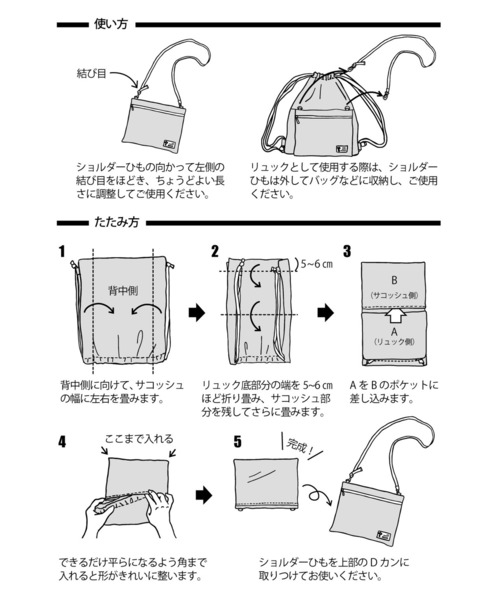 使い方

結び目

ショルダーひもの向かって左側の結び目をほどき、ちょうどよい長さに調整してご使用ください。

リュックとして使用する際は、ショルダーひもは外してバッグなどに収納し、ご使用ください。

たたみ方

1

背中側

背中側に向けて、サコッシュの幅に左右を畳みます。

2

5~6㎝

リュック底部分の端を 5~6㎝ ほど折り畳み、サコッシュ部分を残してさらに畳みます。

3

B
(サコッシュ側)

A
(リュック側)

A を B のポケットに差し込みます。

4

ここまで入れる

できるだけ平らになるよう角まで入れると形がきれいに整います。

5

完成!

ショルダーひもを上部の D カンに取りつけてお使いください。