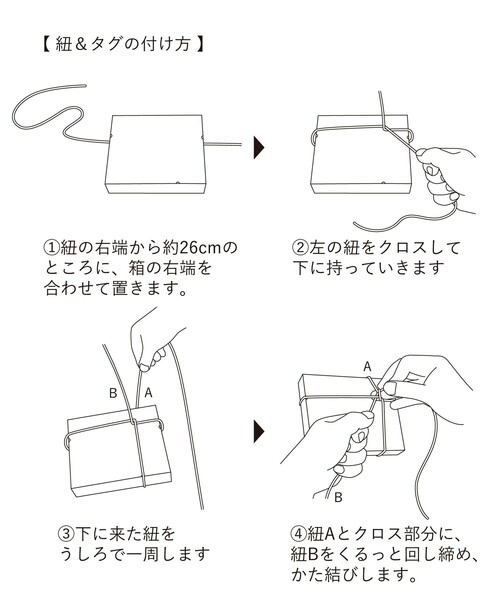 【 紐＆タグの付け方 】

①紐の右端から約26cmのところに、箱の右端を合わせて置きます。

②左の紐をクロスして下に持っていきます

B A

③下に来た紐をうしろで一周します

A

B

④紐Aとクロス部分に、紐Bをくるっと回し締め、かた結びします。