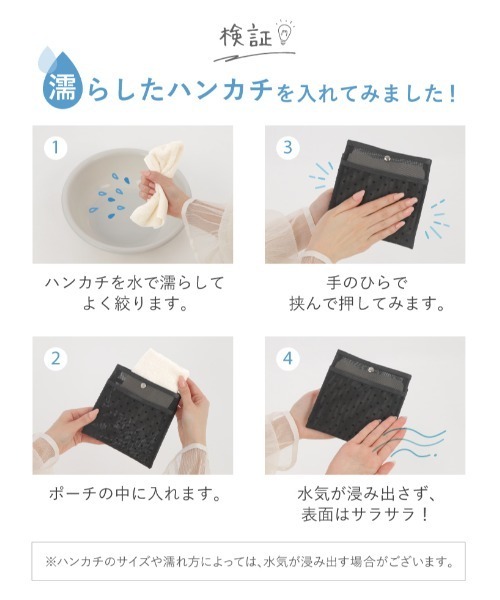 検証

濡らしたハンカチを入れてみました！

1

ハンカチを水で濡らして
よく絞ります。

2

ポーチの中に入れます。

3

手のひらで
挟んで押してみます。

4

水気が浸み出さず、
表面はサラサラ！

※ハンカチのサイズや濡れ方によっては、水気が浸み出す場合がございます。