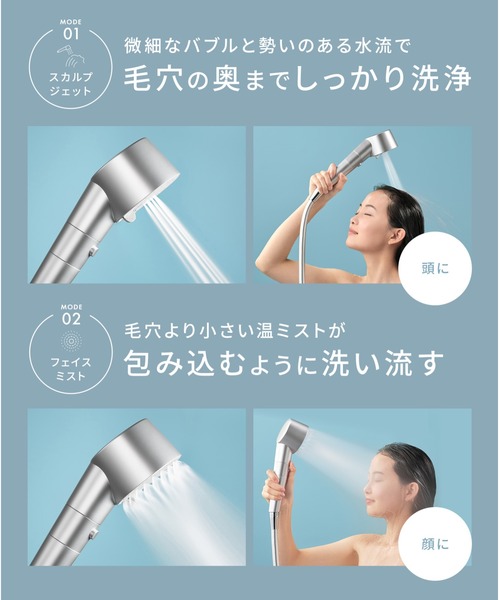 MODE
01
スカルプ
ジェット

微細なバブルと勢いのある水流で
毛穴の奥までしっかり洗浄

頭に

MODE
02
フェイス
ミスト

毛穴より小さい温ミストが
包み込むように洗い流す

顔に