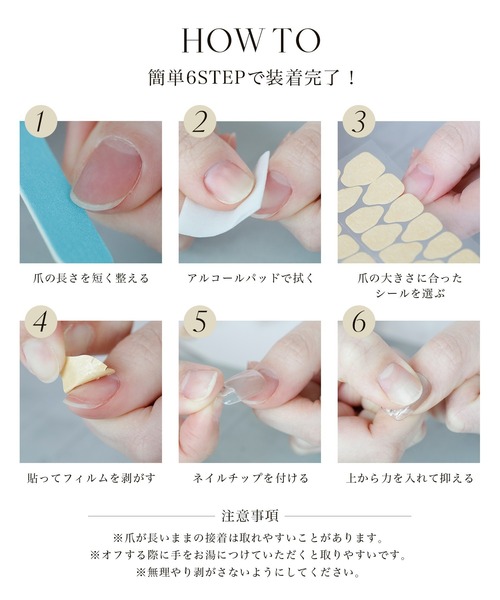 HOW TO

簡単6STEPで装着完了！

1
爪の長さを短く整える

2
アルコールパッドで拭く

3
爪の大きさに合ったシールを選ぶ

4
貼ってフィルムを剥がす

5
ネイルチップを付ける

6
上から力を入れて抑える

注意事項

※爪が長いままの接着は取れやすいことがあります。
※オフする際に手をお湯につけていただくと取りやすいです。
※無理やり剥がさないようにしてください。