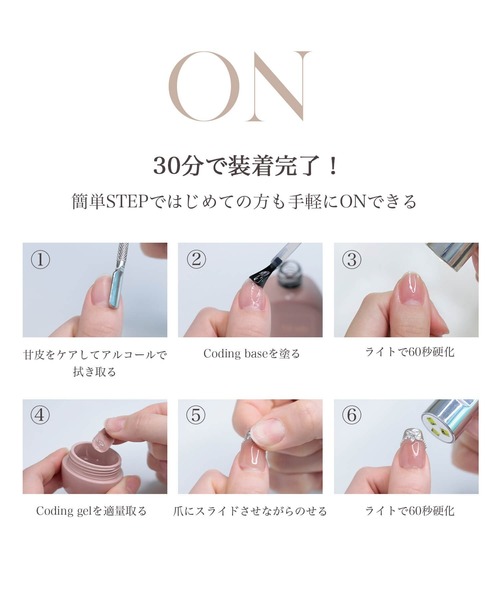 ON

30分で装着完了！

簡単STEPではじめての方も手軽にONできる

①

甘皮をケアしてアルコールで拭き取る

②

Coding baseを塗る

③

ライトで60秒硬化

④

Coding gelを適量取る

⑤

爪にスライドさせながらのせる

⑥

ライトで60秒硬化