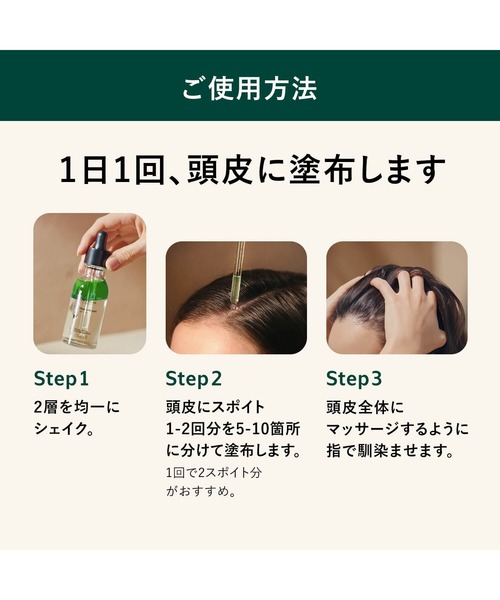 ご使用方法

1日1回、頭皮に塗布します

Step1
2層を均一にシェイク。

Step2
頭皮にスポイト1-2回分を5-10箇所に分けて塗布します。
1回で2スポイト分がおすすめ。

Step3
頭皮全体にマッサージするように指で馴染ませます。