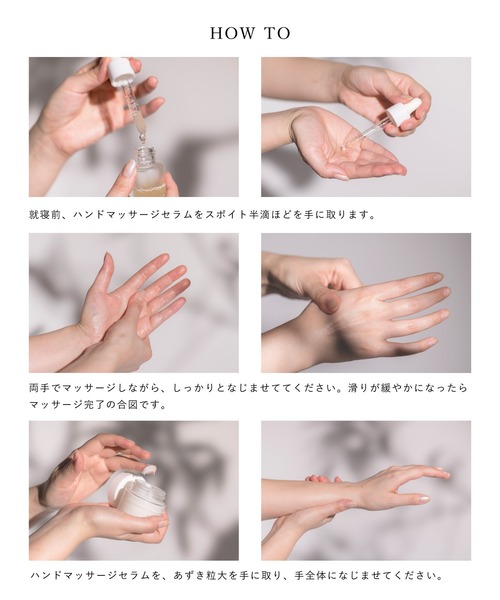 HOW TO

就寝前、ハンドマッサージセラムをスポイト半滴ほどを手に取ります。

両手でマッサージしながら、しっかりとなじませててください。滑りが緩やかになったらマッサージ完了の合図です。

ハンドマッサージセラムを、あずき粒大を手に取り、手全体になじませてください。